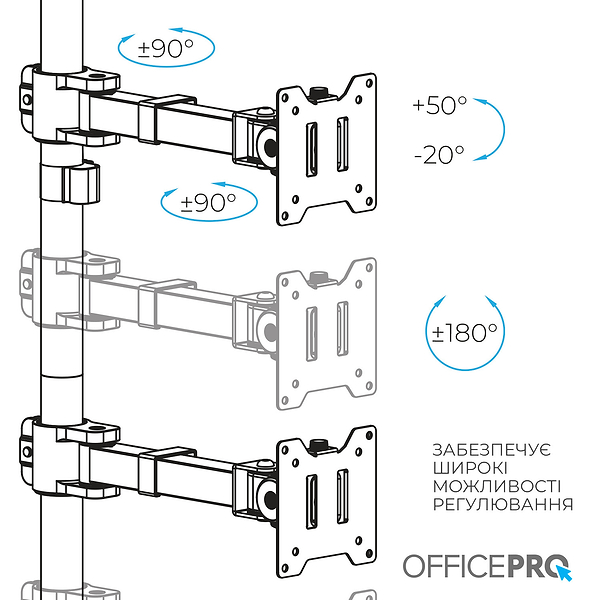 ±90°

+50°

-20°

±90°

±180°

ЗАБЕЗПЕЧУЄ ШИРОКІ МОЖЛИВОСТІ РЕГУЛЮВАННЯ

OFFICEPRO