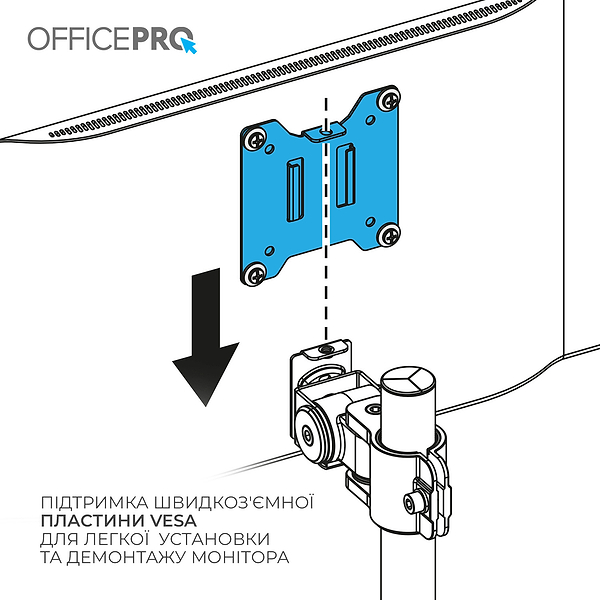 OFFICEPRO

ПІДТРИМКА ШВИДКОЗ'ЄМНОЇ ПЛАСТИНИ VESA ДЛЯ ЛЕГКОЇ УСТАНОВКИ ТА ДЕМОНТАЖУ МОНІТОРА