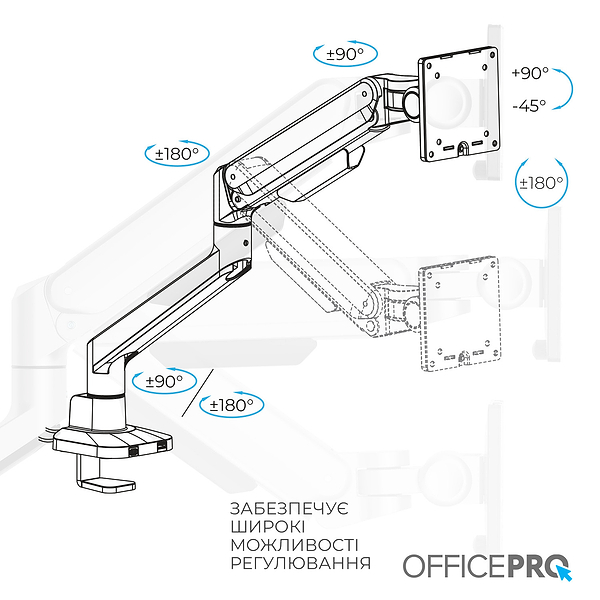 ±90°

+90°

-45°

±180°

±180°

±90°

±180°

ЗАБЕЗПЕЧУЄ ШИРОКІ МОЖЛИВОСТІ РЕГУЛЮВАННЯ

OFFICEPRO