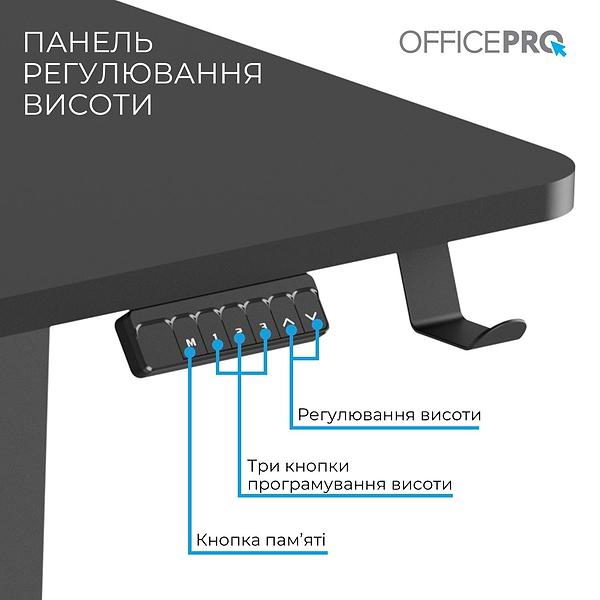 ПАНЕЛЬ РЕГУЛЮВАННЯ ВИСОТИ

OFFICEPRO

M 1 2 3

Регулювання висоти

Три кнопки програмування висоти

Кнопка пам'яті