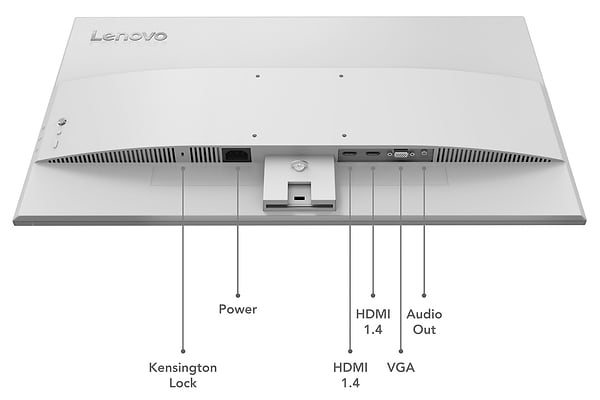 Lenovo

Power

HDMI 1.4

Audio Out

Kensington Lock

HDMI 1.4

VGA