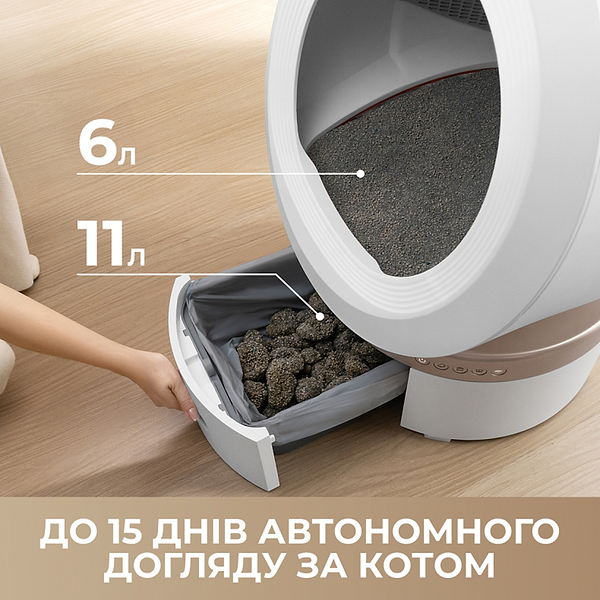 6л

11л

ДО 15 ДНІВ АВТОНОМНОГО ДОГЛЯДУ ЗА КОТОМ