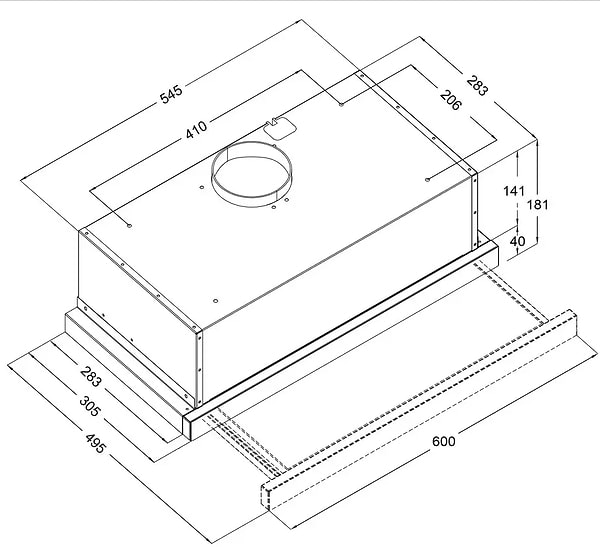 545
410
283
206
141
181
40
283
305
495
600