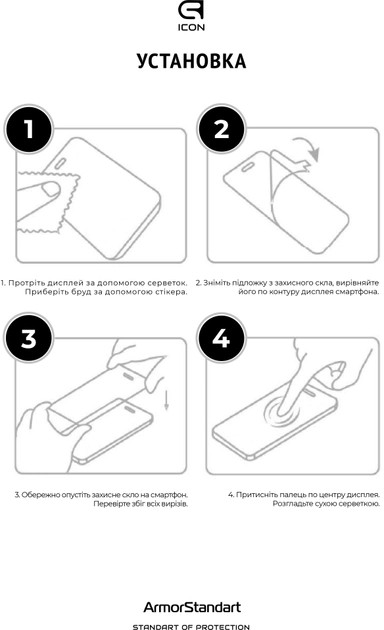 ICON

УСТАНОВКА

1

2

1. Протріть дисплей за допомогою серветок. Приберіть бруд за допомогою стікера.

2. Зніміть підложку з захисного скла, вирівняйте його по контуру дисплея смартфона.

3

4

3. Обережно опустіть захисне скло на смартфон. Перевірте збіг всіх вирізів.

4. Притисніть палець по центру дисплея. Розгладьте сухою серветкою.

ArmorStandart

STANDART OF PROTECTION