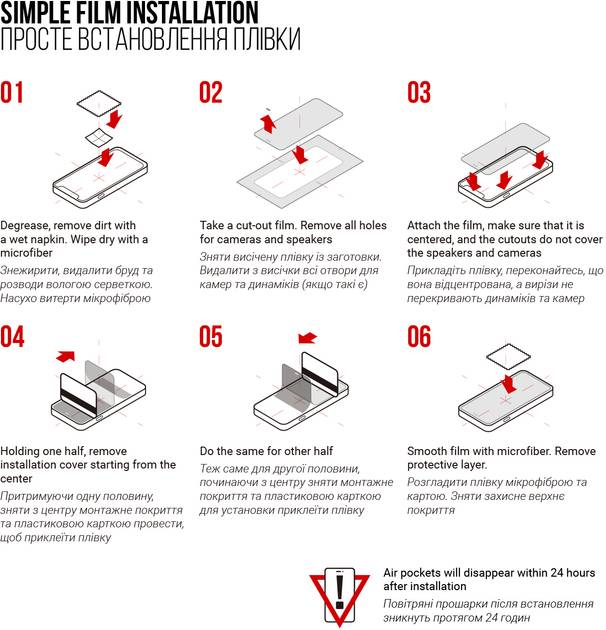 SIMPLE FILM INSTALLATION
ПРОСТЕ ВСТАНОВЛЕННЯ ПЛІВКИ

01

Degrease, remove dirt with a wet napkin. Wipe dry with a microfiber

Знежирити, видалити бруд та розводи вологою серветкою. Насухо витерти мікрофіброю

02

Take a cut-out film. Remove all holes for cameras and speakers

Зняти висічену плівку із заготовки. Видалити з висічки всі отвори для камер та динаміків (якщо такі є)

03

Attach the film, make sure that it is centered, and the cutouts do not cover the speakers and cameras

Прикладіть плівку, переконайтесь, що вона відцентрована, а вирізи не перекривають динаміків та камер

04

Holding one half, remove installation cover starting from the center

Притримуючи одну половину, зняти з центру монтажне покриття та пластиковою карткою провести, щоб приклеїти плівку

05

Do the same for other half

Теж саме для другої половини, починаючи з центру зняти монтажне покриття та пластиковою карткою для установки приклеїти плівку

06

Smooth film with microfiber. Remove protective layer.

Розгладити плівку мікрофіброю та картою. Зняти захисне верхнє покриття

Air pockets will disappear within 24 hours after installation

Повітряні прошарки після встановлення зникнуть протягом 24 годин