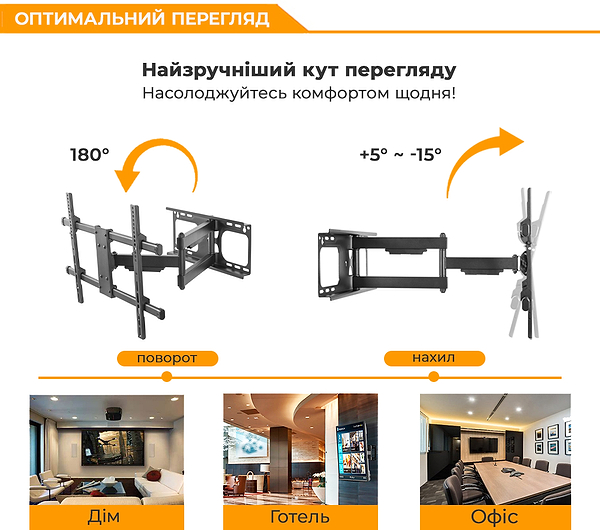 ОПТИМАЛЬНИЙ ПЕРЕГЛЯД

Найзручніший кут перегляду
Насолоджуйтесь комфортом щодня!

180°

+5° ~ -15°

поворот

нахил

Дім

Готель

Офіс