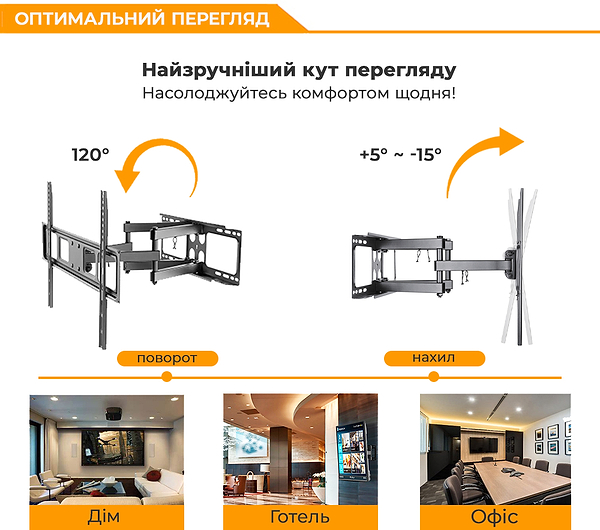 ОПТИМАЛЬНИЙ ПЕРЕГЛЯД

Найзручніший кут перегляду
Насолоджуйтесь комфортом щодня!

120°

+5° ~ -15°

поворот

нахил

Дім

Готель

Офіс