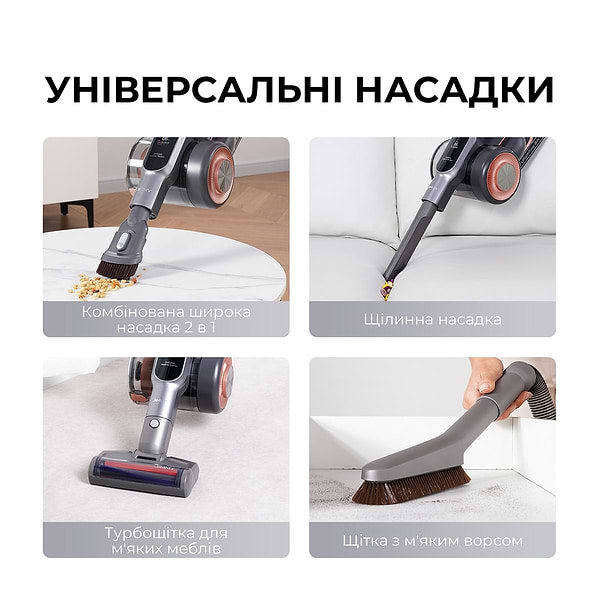 УНІВЕРСАЛЬНІ НАСАДКИ

Комбінована широка насадка 2 в 1

Щілинна насадка

Турбощітка для м'яких меблів

Щітка з м'яким ворсом