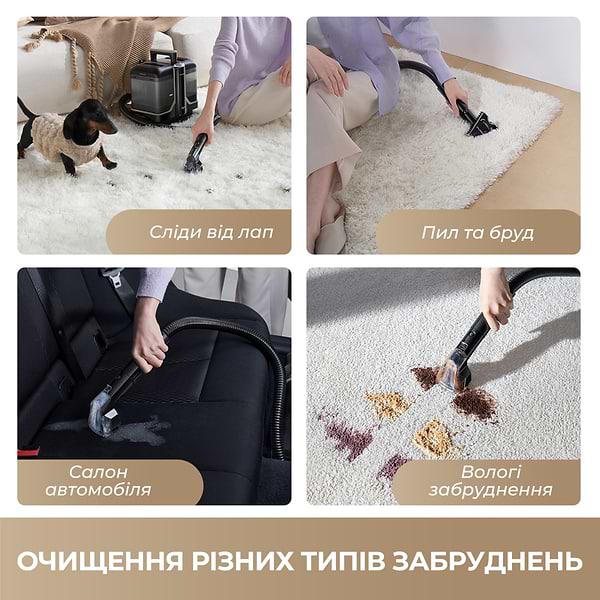 Сліди від лап

Пил та бруд

Салон автомобіля

Вологі забруднення

ОЧИЩЕННЯ РІЗНИХ ТИПІВ ЗАБРУДНЕНЬ