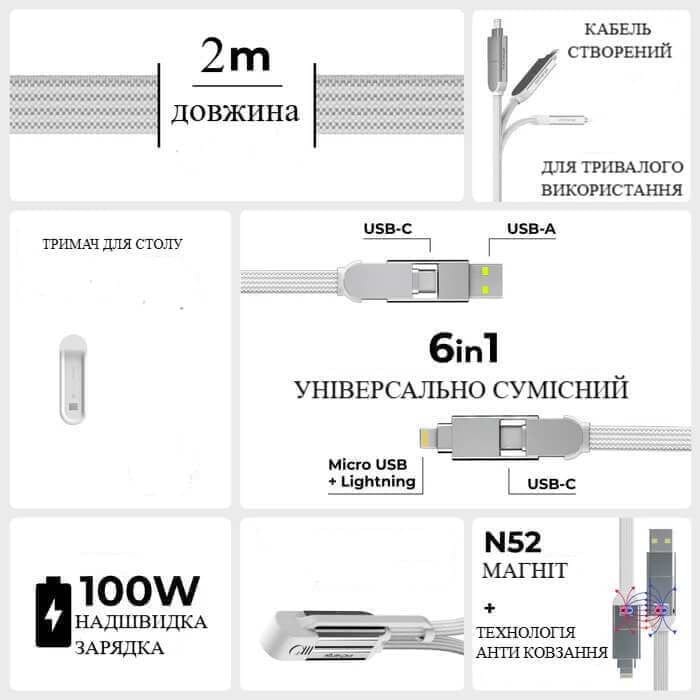 2m
довжина

КАБЕЛЬ СТВОРЕНИЙ

ДЛЯ ТРИВАЛОГО ВИКОРИСТАННЯ

ТРИМАЧ ДЛЯ СТОЛУ

USB-C

USB-A

6in1
УНІВЕРСАЛЬНО СУМІСНИЙ

Micro USB + Lightning

USB-C

100W
НАДШВИДКА ЗАРЯДКА

N52
МАГНІТ
+
ТЕХНОЛОГІЯ АНТИ КОВЗАННЯ