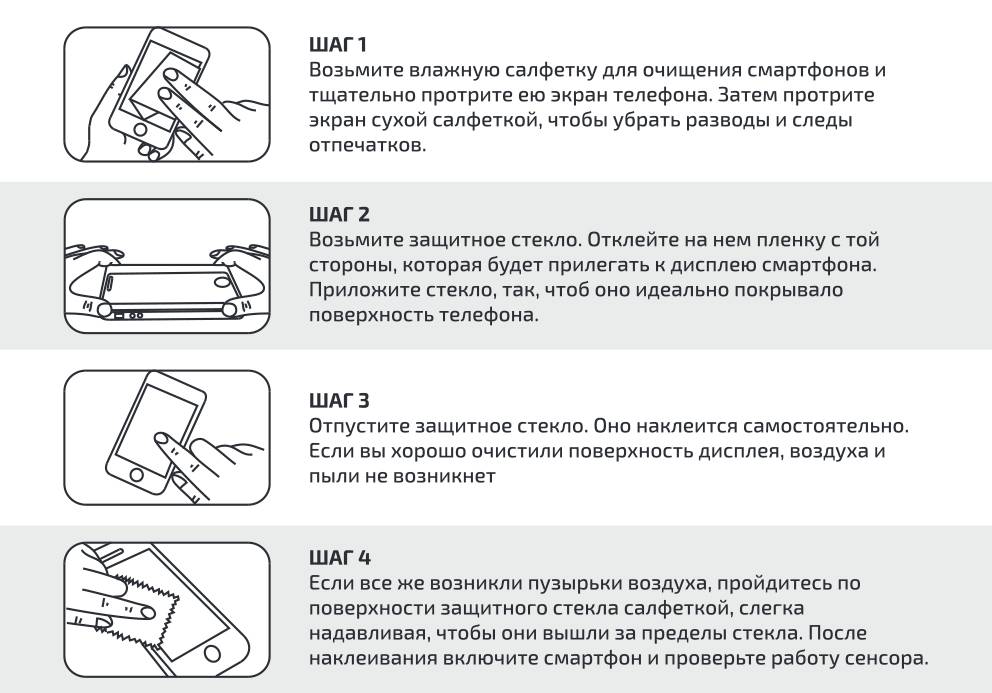 ШАГ 1
Возьмите влажную салфетку для очищения смартфонов и тщательно протрите ею экран телефона. Затем протрите экран сухой салфеткой, чтобы убрать разводы и следы отпечатков.

ШАГ 2
Возьмите защитное стекло. Отклейте на нем пленку с той стороны, которая будет прилегать к дисплею смартфона. Приложите стекло, так, чтоб оно идеально покрывало поверхность телефона.

ШАГ 3
Отпустите защитное стекло. Оно наклеится самостоятельно. Если вы хорошо очистили поверхность дисплея, воздуха и пыли не возникнет

ШАГ 4
Если все же возникли пузырьки воздуха, пройдитесь по поверхности защитного стекла салфеткой, слегка надавливая, чтобы они вышли за пределы стекла. После наклеивания включите смартфон и проверьте работу сенсора.