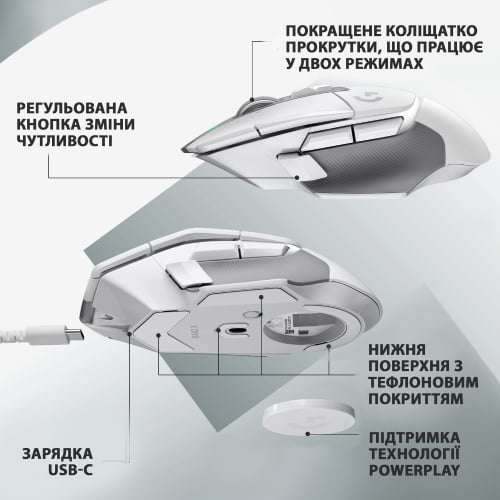 ПОКРАЩЕНЕ КОЛІЩАТКО ПРОКРУТКИ, ЩО ПРАЦЮЄ У ДВОХ РЕЖИМАХ

РЕГУЛЬОВАНА КНОПКА ЗМІНИ ЧУТЛИВОСТІ

НИЖНЯ ПОВЕРХНЯ З ТЕФЛОНОВИМ ПОКРИТТЯМ

ПІДТРИМКА ТЕХНОЛОГІЇ POWERPLAY

ЗАРЯДКА USB-C