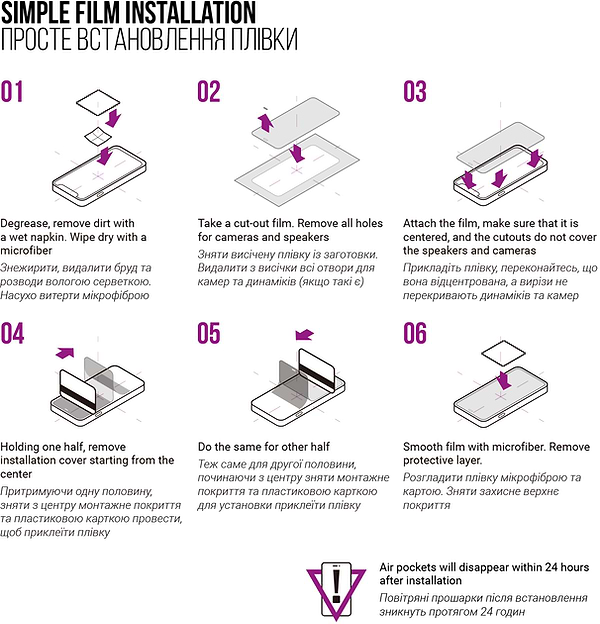 SIMPLE FILM INSTALLATION
ПРОСТЕ ВСТАНОВЛЕННЯ ПЛІВКИ

01

Degrease, remove dirt with a wet napkin. Wipe dry with a microfiber

Знежирити, видалити бруд та розводи вологою серветкою. Насухо витерти мікрофіброю

02

Take a cut-out film. Remove all holes for cameras and speakers

Зняти висічену плівку із заготовки. Видалити з висічки всі отвори для камер та динаміків (якщо такі є)

03

Attach the film, make sure that it is centered, and the cutouts do not cover the speakers and cameras

Прикладіть плівку, переконайтесь, що вона відцентрована, а вирізи не перекривають динаміків та камер

04

Holding one half, remove installation cover starting from the center

Притримуючи одну половину, зняти з центру монтажне покриття та пластиковою карткою провести, щоб приклеїти плівку

05

Do the same for other half

Теж саме для другої половини, починаючи з центру зняти монтажне покриття та пластиковою карткою для установки приклеїти плівку

06

Smooth film with microfiber. Remove protective layer.

Розгладити плівку мікрофіброю та картою. Зняти захисне верхнє покриття

Air pockets will disappear within 24 hours after installation

Повітряні прошарки після встановлення зникнуть протягом 24 годин