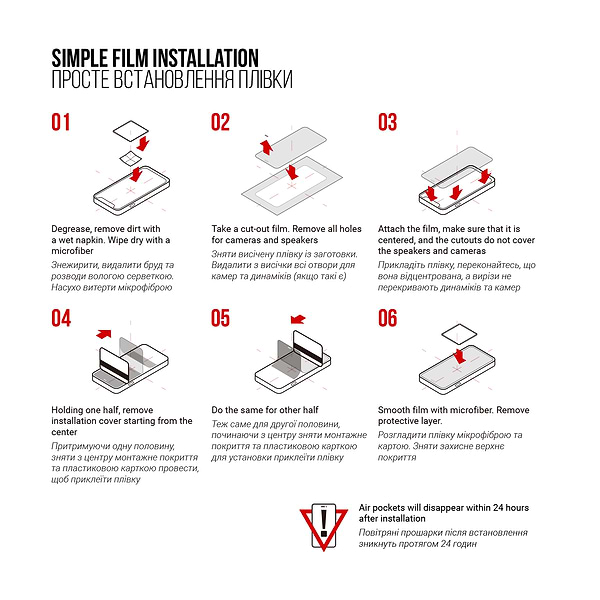 SIMPLE FILM INSTALLATION
ПРОСТЕ ВСТАНОВЛЕННЯ ПЛІВКИ

01

Degrease, remove dirt with a wet napkin. Wipe dry with a microfiber

Знежирити, видалити бруд та розводи вологою серветкою. Насухо витерти мікрофіброю

02

Take a cut-out film. Remove all holes for cameras and speakers

Зняти висічену плівку із заготовки. Видалити з висічки всі отвори для камер та динаміків (якщо такі є)

03

Attach the film, make sure that it is centered, and the cutouts do not cover the speakers and cameras

Прикладіть плівку, переконайтесь, що вона відцентрована, а вирізи не перекривають динаміків та камер

04

Holding one half, remove installation cover starting from the center

Притримуючи одну половину, зняти з центру монтажне покриття та пластиковою карткою провести, щоб приклеїти плівку

05

Do the same for other half

Теж саме для другої половини, починаючи з центру зняти монтажне покриття та пластиковою карткою для установки приклеїти плівку

06

Smooth film with microfiber. Remove protective layer.

Розгладити плівку мікрофіброю та картою. Зняти захисне верхнє покриття

Air pockets will disappear within 24 hours after installation

Повітряні прошарки після встановлення зникнуть протягом 24 годин