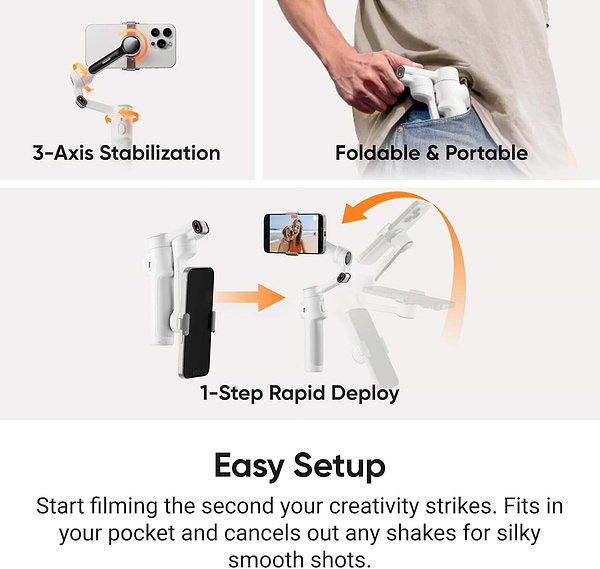 3-Axis Stabilization

Foldable & Portable

1-Step Rapid Deploy

Easy Setup

Start filming the second your creativity strikes. Fits in your pocket and cancels out any shakes for silky smooth shots.