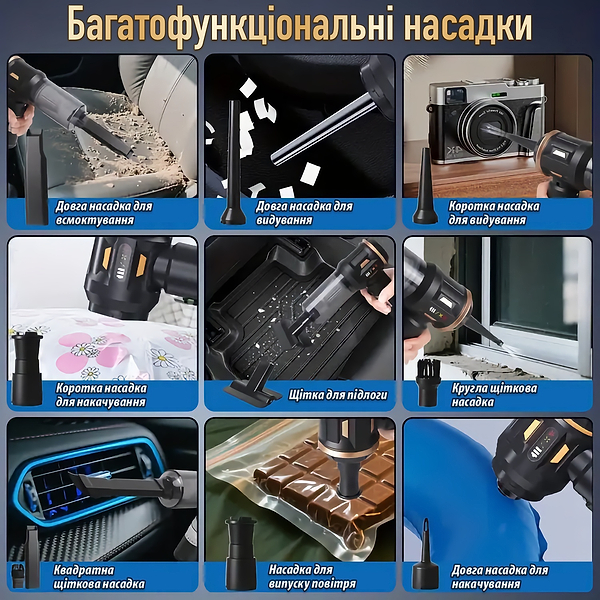 Багатофункціональні насадки

Довга насадка для всмоктування

Довга насадка для видування

Коротка насадка для видування

Коротка насадка для накачування

Щітка для підлоги

Кругла щіткова насадка

Квадратна щіткова насадка

Насадка для випуску повітря

Довга насадка для накачування