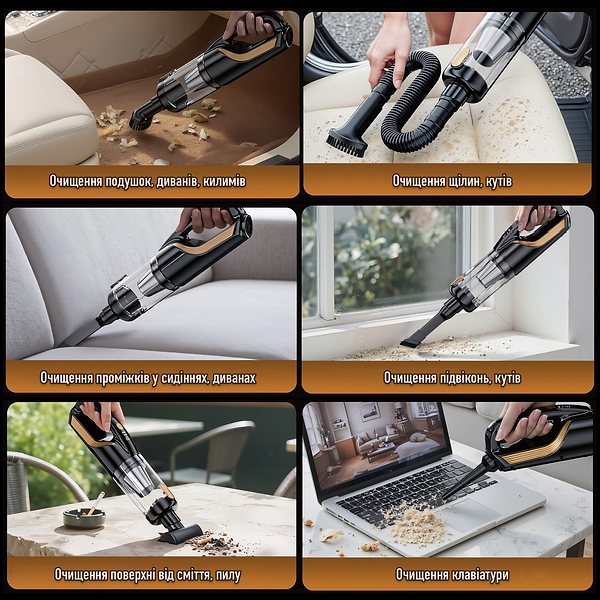 Очищення подушок, диванів, килимів

Очищення щілин, кутів

Очищення проміжків у сидіннях, диванах

Очищення підвіконь, кутів

Очищення поверхні від сміття, пилу

Очищення клавіатури