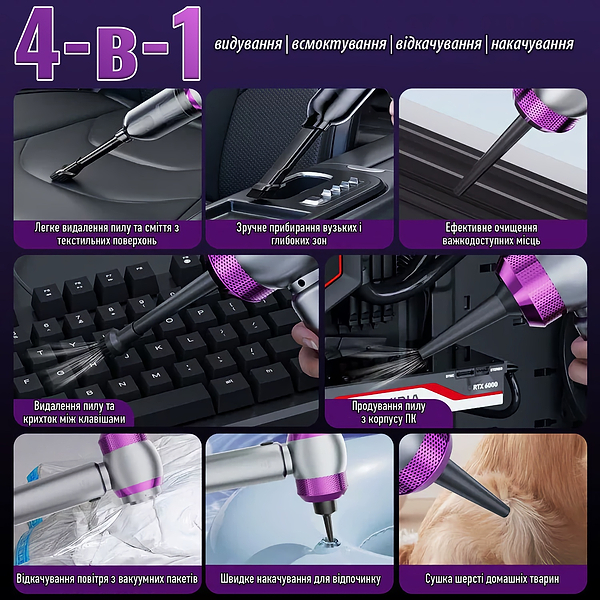 4-в-1

видування | всмоктування | відкачування | накачування

Легке видалення пилу та сміття з текстильних поверхонь

Зручне прибирання вузьких і глибоких зон

Ефективне очищення важкодоступних місць

Видалення пилу та крихток між клавішами

RTX 6000

Продування пилу з корпусу ПК

Відкачування повітря з вакуумних пакетів

Швидке накачування для відпочинку

Сушка шерсті домашніх тварин