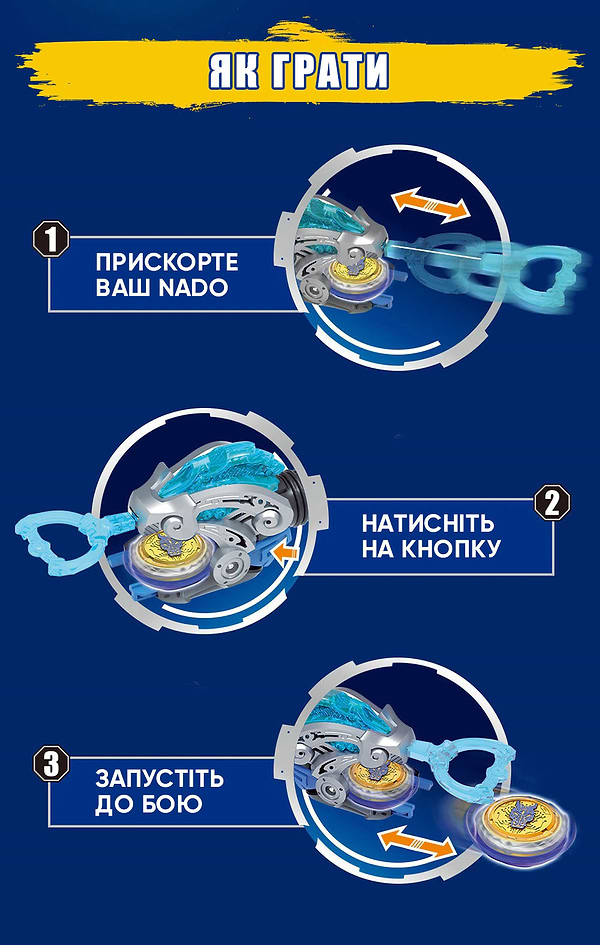 ЯК ГРАТИ

1
ПРИСКОРТЕ ВАШ NADO

2
НАТИСНІТЬ НА КНОПКУ

3
ЗАПУСТІТЬ ДО БОЮ