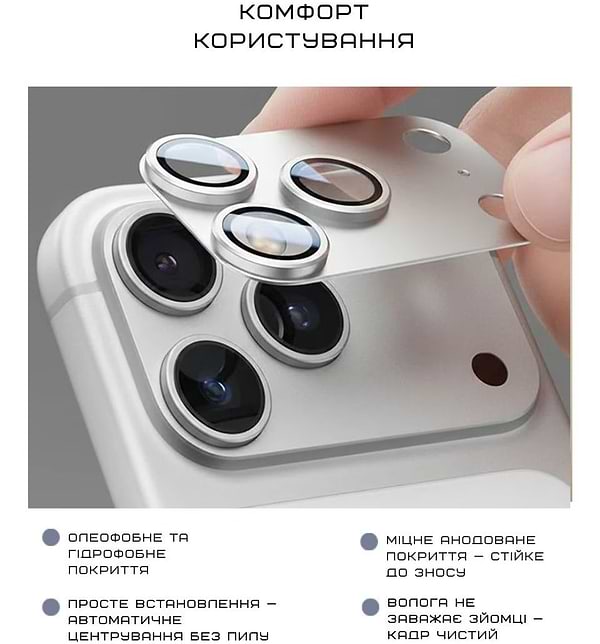 КОМФОРТ
КОРИСТУВАННЯ

ОЛЕОФОБНЕ ТА ГІДРОФОБНЕ ПОКРИТТЯ

ПРОСТЕ ВСТАНОВЛЕННЯ – АВТОМАТИЧНЕ ЦЕНТРУВАННЯ БЕЗ ПИЛУ

МІЦНЕ АНОДОВАНЕ ПОКРИТТЯ – СТІЙКЕ ДО ЗНОСУ

ВОЛОГА НЕ ЗАВАЖАЄ ЗЙОМЦІ – КАДР ЧИСТИЙ