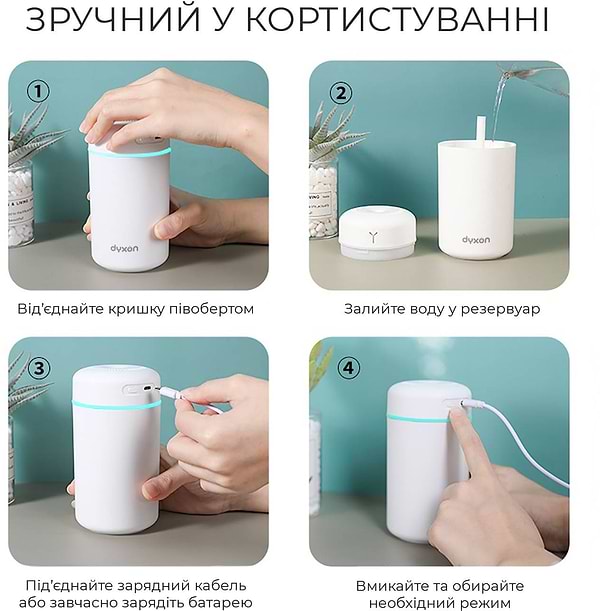 ЗРУЧНИЙ У КОРТИСТУВАННІ

1

dyxon

Від'єднайте кришку півобертом

2

dyxon

Залийте воду у резервуар

3

Під'єднайте зарядний кабель або завчасно зарядіть батарею

4

Вмикайте та обирайте необхідний режим