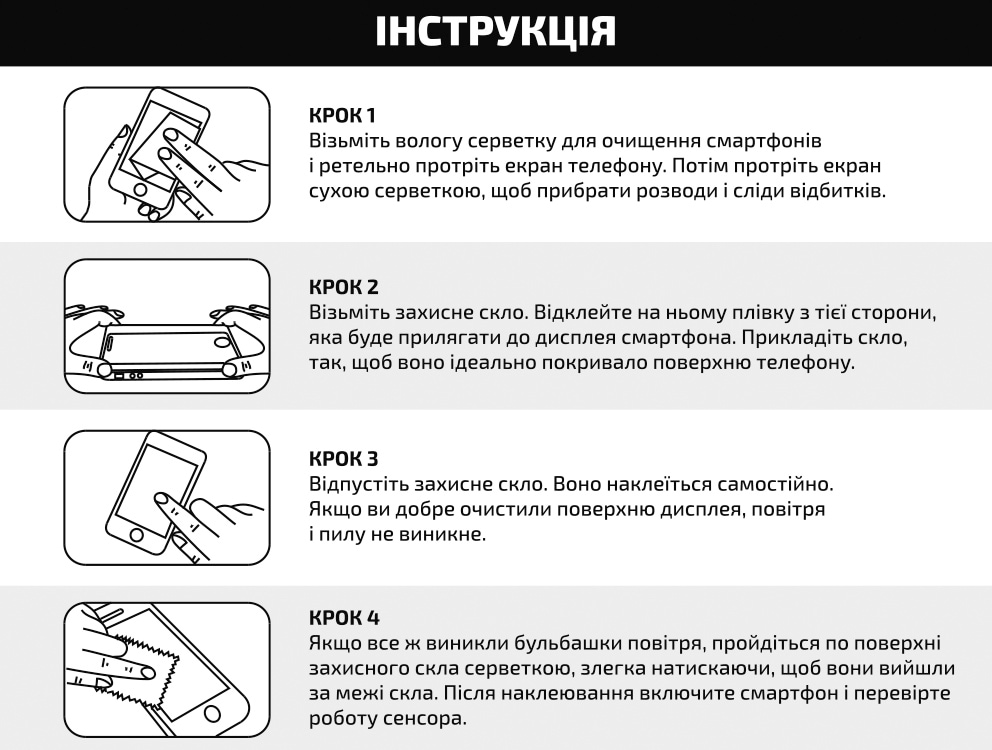 ІНСТРУКЦІЯ

КРОК 1
Візьміть вологу серветку для очищення смартфонів і ретельно протріть екран телефону. Потім протріть екран сухою серветкою, щоб прибрати розводи і сліди відбитків.

КРОК 2
Візьміть захисне скло. Відклейте на ньому плівку з тієї сторони, яка буде прилягати до дисплея смартфона. Прикладіть скло, так, щоб воно ідеально покривало поверхню телефону.

КРОК 3
Відпустіть захисне скло. Воно наклеїться самостійно. Якщо ви добре очистили поверхню дисплея, повітря і пилу не виникне.

КРОК 4
Якщо все ж виникли бульбашки повітря, пройдіться по поверхні захисного скла серветкою, злегка натискаючи, щоб вони вийшли за межі скла. Після наклеювання включите смартфон і перевірте роботу сенсора.