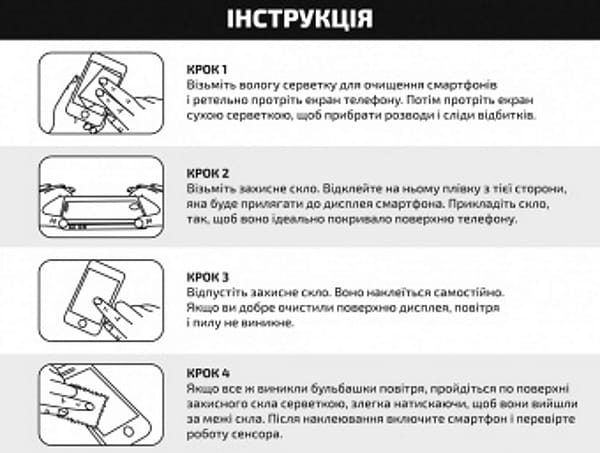 ІНСТРУКЦІЯ

КРОК 1
Візьміть вологу серветку для очищення смартфонів і ретельно протріть екран телефону. Потім протріть екран сухою серветкою, щоб прибрати розводи і сліди відбитків.

КРОК 2
Візьміть захисне скло. Відклейте на ньому плівку з тієї сторони, яка буде прилягати до дисплея смартфона. Прикладіть скло, так, щоб воно ідеально покривало поверхню телефону.

КРОК 3
Відпустіть захисне скло. Воно наклеїться самостійно. Якщо ви добре очистили поверхню дисплея, повітря і пилу не виникне.

КРОК 4
Якщо все ж виникли бульбашки повітря, пройдіться по поверхні захисного скла серветкою, злегка натискаючи, щоб вони вийшли за межі скла. Після наклеювання включите смартфон і перевірте роботу сенсора.