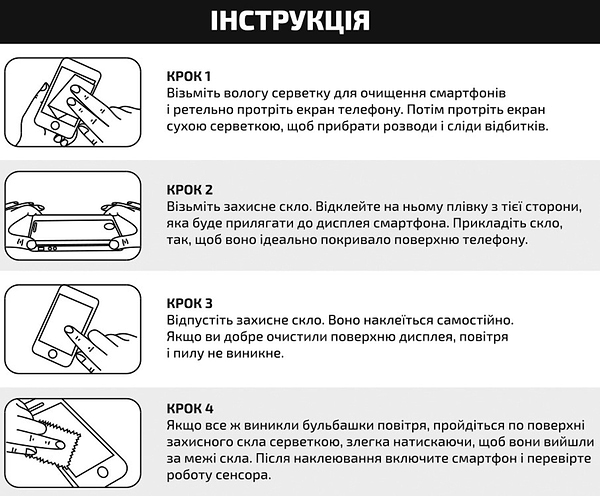 ІНСТРУКЦІЯ

КРОК 1
Візьміть вологу серветку для очищення смартфонів і ретельно протріть екран телефону. Потім протріть екран сухою серветкою, щоб прибрати розводи і сліди відбитків.

КРОК 2
Візьміть захисне скло. Відклейте на ньому плівку з тієї сторони, яка буде прилягати до дисплея смартфона. Прикладіть скло, так, щоб воно ідеально покривало поверхню телефону.

КРОК 3
Відпустіть захисне скло. Воно наклеїться самостійно. Якщо ви добре очистили поверхню дисплея, повітря і пилу не виникне.

КРОК 4
Якщо все ж виникли бульбашки повітря, пройдіться по поверхні захисного скла серветкою, злегка натискаючи, щоб вони вийшли за межі скла. Після наклеювання включите смартфон і перевірте роботу сенсора.