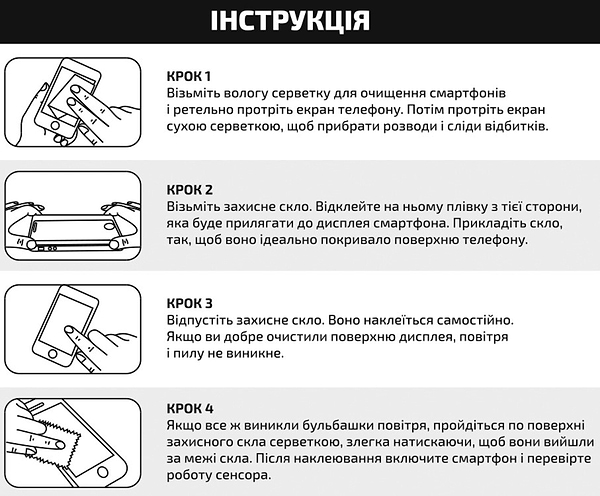 ІНСТРУКЦІЯ

КРОК 1
Візьміть вологу серветку для очищення смартфонів і ретельно протріть екран телефону. Потім протріть екран сухою серветкою, щоб прибрати розводи і сліди відбитків.

КРОК 2
Візьміть захисне скло. Відклейте на ньому плівку з тієї сторони, яка буде прилягати до дисплея смартфона. Прикладіть скло, так, щоб воно ідеально покривало поверхню телефону.

КРОК 3
Відпустіть захисне скло. Воно наклеїться самостійно. Якщо ви добре очистили поверхню дисплея, повітря і пилу не виникне.

КРОК 4
Якщо все ж виникли бульбашки повітря, пройдіться по поверхні захисного скла серветкою, злегка натискаючи, щоб вони вийшли за межі скла. Після наклеювання включите смартфон і перевірте роботу сенсора.