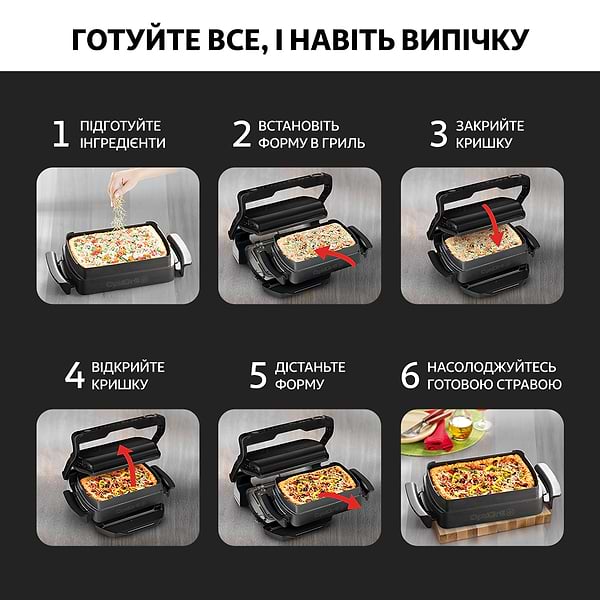 ГОТУЙТЕ ВСЕ, І НАВІТЬ ВИПІЧКУ

1 ПІДГОТУЙТЕ ІНГРЕДІЄНТИ

2 ВСТАНОВІТЬ ФОРМУ В ГРИЛЬ

3 ЗАКРИЙТЕ КРИШКУ

4 ВІДКРИЙТЕ КРИШКУ

5 ДІСТАНЬТЕ ФОРМУ

6 НАСОЛОДЖУЙТЕСЬ ГОТОВОЮ СТРАВОЮ