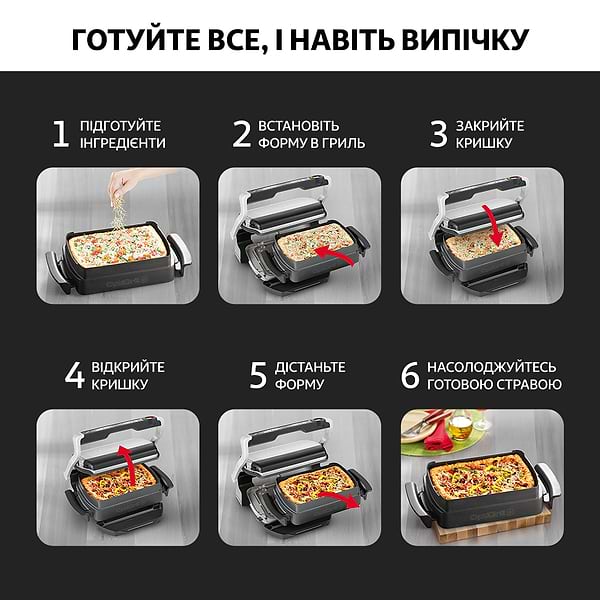 ГОТУЙТЕ ВСЕ, І НАВІТЬ ВИПІЧКУ

1 ПІДГОТУЙТЕ ІНГРЕДІЄНТИ

2 ВСТАНОВІТЬ ФОРМУ В ГРИЛЬ

3 ЗАКРИЙТЕ КРИШКУ

4 ВІДКРИЙТЕ КРИШКУ

5 ДІСТАНЬТЕ ФОРМУ

6 НАСОЛОДЖУЙТЕСЬ ГОТОВОЮ СТРАВОЮ