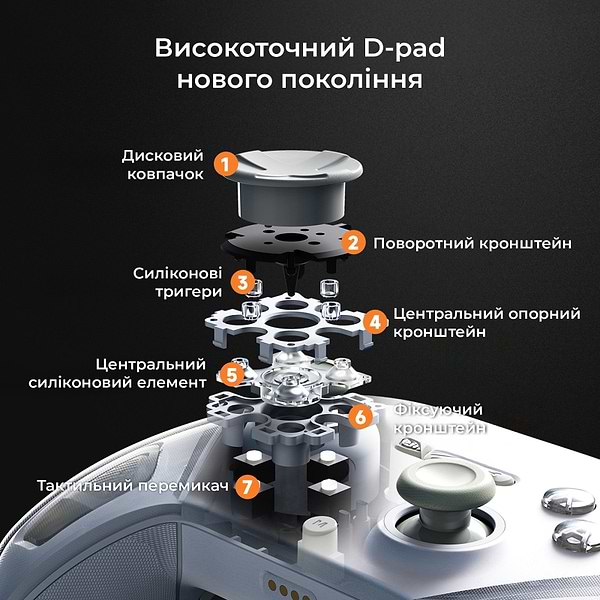 Високоточний D-pad нового покоління

Дисковий ковпачок 1

2 Поворотний кронштейн

Силіконові тригери 3

4 Центральний опорний кронштейн

Центральний силіконовий елемент 5

6 Фіксуючий кронштейн

Тактильний перемикач 7

M