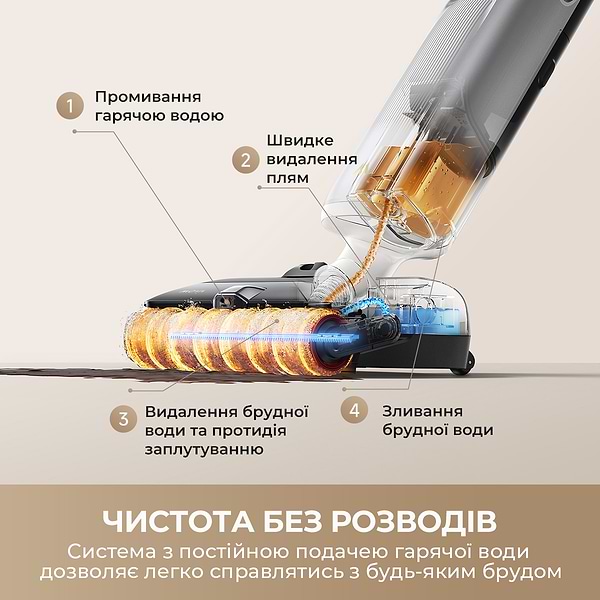 1 Промивання гарячою водою

2 Швидке видалення плям

3 Видалення брудної води та протидія заплутуванню

4 Зливання брудної води

ЧИСТОТА БЕЗ РОЗВОДІВ

Система з постійною подачею гарячої води дозволяє легко справлятись з будь-яким брудом