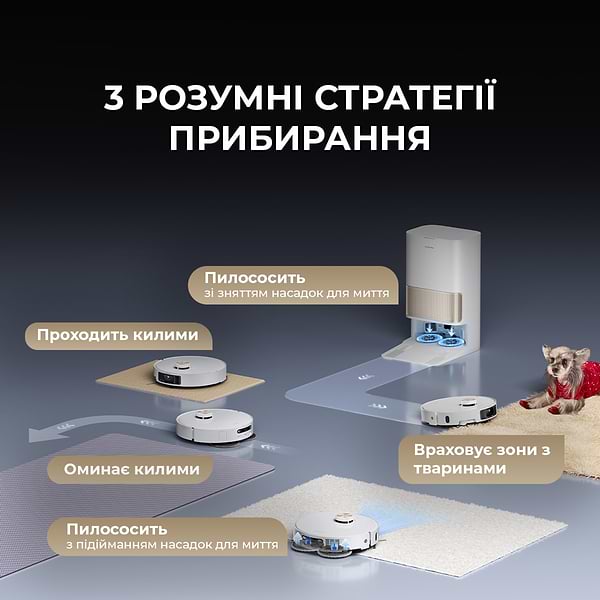 3 РОЗУМНІ СТРАТЕГІЇ ПРИБИРАННЯ

Пилососить
зі зняттям насадок для миття

Проходить килими

Оминає килими

Враховує зони з тваринами

Пилососить
з підійманням насадок для миття