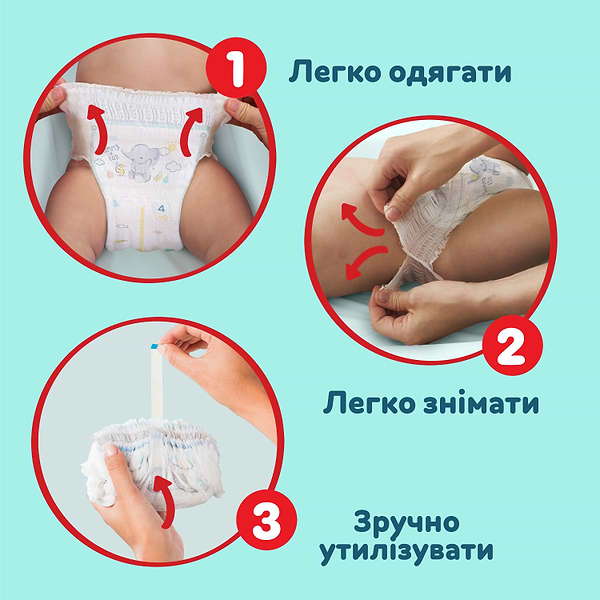 1

Легко одягати

2

Легко знімати

3

Зручно утилізувати