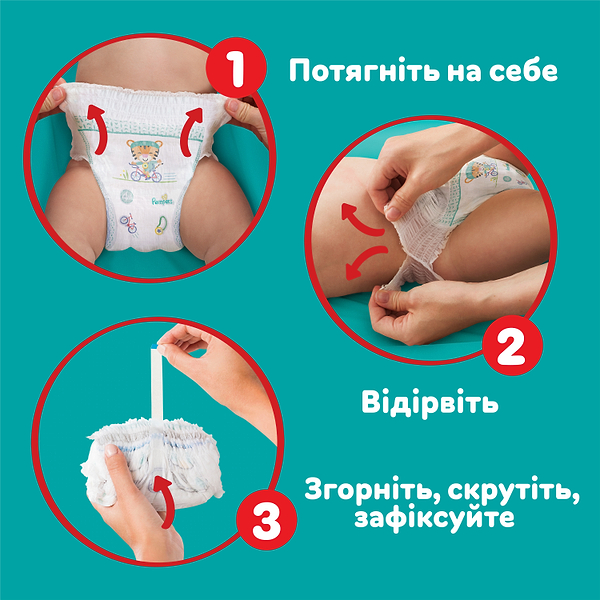 1

Потягніть на себе

Pampers

2

Відірвіть

3

Згорніть, скрутіть, зафіксуйте