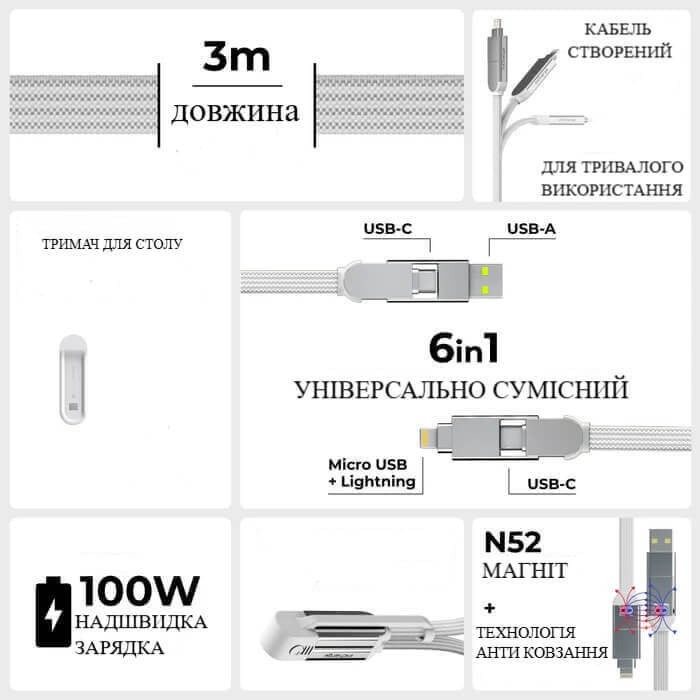 3m

довжина

КАБЕЛЬ СТВОРЕНИЙ

ДЛЯ ТРИВАЛОГО ВИКОРИСТАННЯ

ТРИМАЧ ДЛЯ СТОЛУ

USB-C

USB-A

6in1

УНІВЕРСАЛЬНО СУМІСНИЙ

Micro USB + Lightning

USB-C

100W

НАДШВИДКА ЗАРЯДКА

N52

МАГНІТ

+

ТЕХНОЛОГІЯ АНТИ КОВЗАННЯ