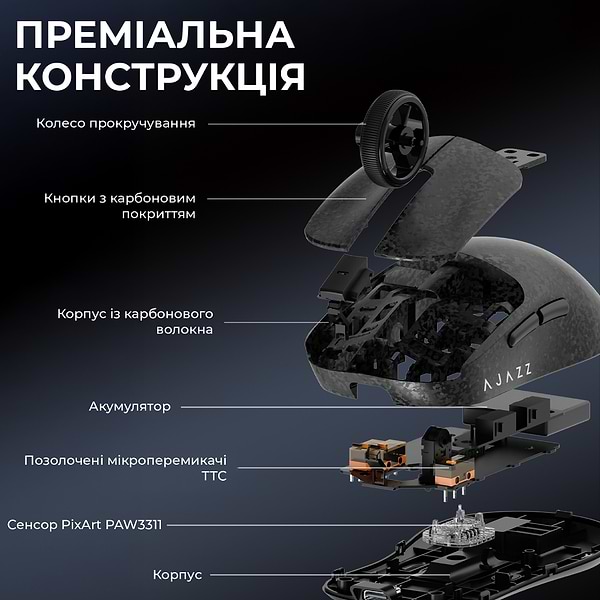 ПРЕМІАЛЬНА КОНСТРУКЦІЯ

Колесо прокручування

Кнопки з карбоновим покриттям

Корпус із карбонового волокна

AJAZZ

Акумулятор

Позолочені мікроперемикачі TTC

Сенсор PixArt PAW3311

Корпус