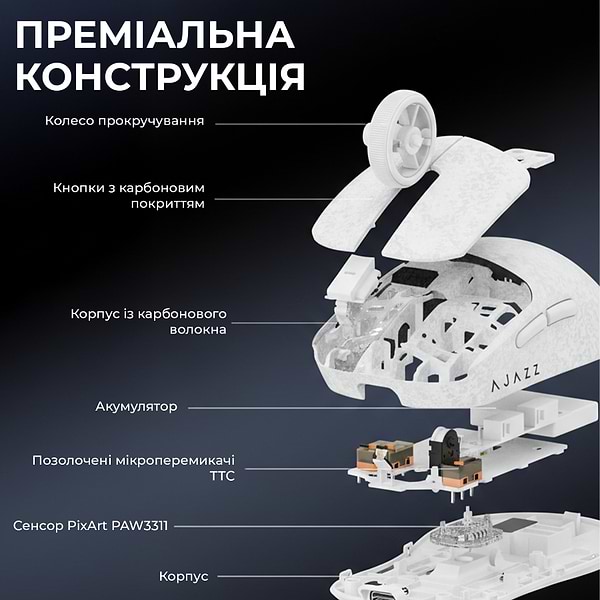 ПРЕМІАЛЬНА КОНСТРУКЦІЯ

Колесо прокручування

Кнопки з карбоновим покриттям

Корпус із карбонового волокна

AJAZZ

Акумулятор

Позолочені мікроперемикачі TTC

Сенсор PixArt PAW3311

Корпус