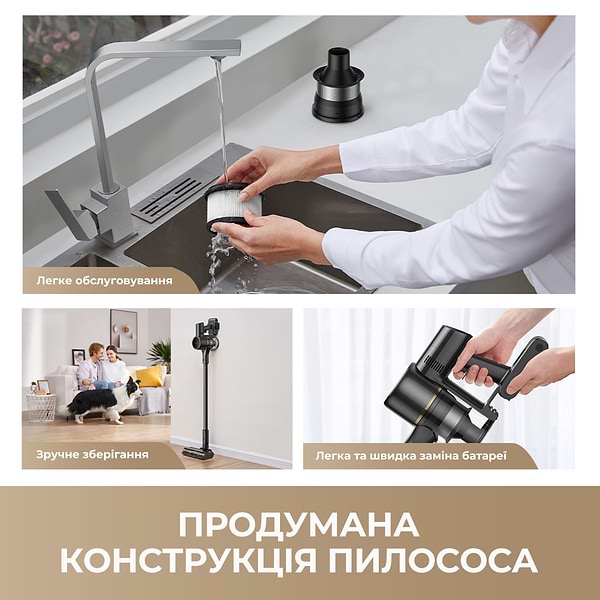 Легке обслуговування

Зручне зберігання

Легка та швидка заміна батареї

ПРОДУМАНА КОНСТРУКЦІЯ ПИЛОСОСА