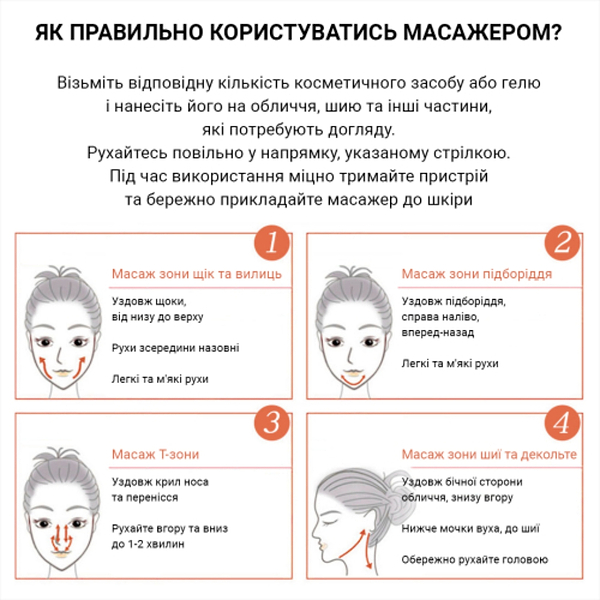 ЯК ПРАВИЛЬНО КОРИСТУВАТИСЬ МАСАЖЕРОМ?

Візьміть відповідну кількість косметичного засобу або гелю і нанесіть його на обличчя, шию та інші частини, які потребують догляду.
Рухайтесь повільно у напрямку, указаному стрілкою.
Під час використання міцно тримайте пристрій та бережно прикладайте масажер до шкіри

1

Масаж зони щік та вилиць

Уздовж щоки, від низу до верху

Рухи зсередини назовні

Легкі та м'які рухи

2

Масаж зони підборіддя

Уздовж підборіддя, справа наліво, вперед-назад

Легкі та м'які рухи

3

Масаж Т-зони

Уздовж крил носа та перенісся

Рухайте вгору та вниз до 1-2 хвилин

4

Масаж зони шиї та декольте

Уздовж бічної сторони обличчя, знизу вгору

Нижче мочки вуха, до шиї

Обережно рухайте головою