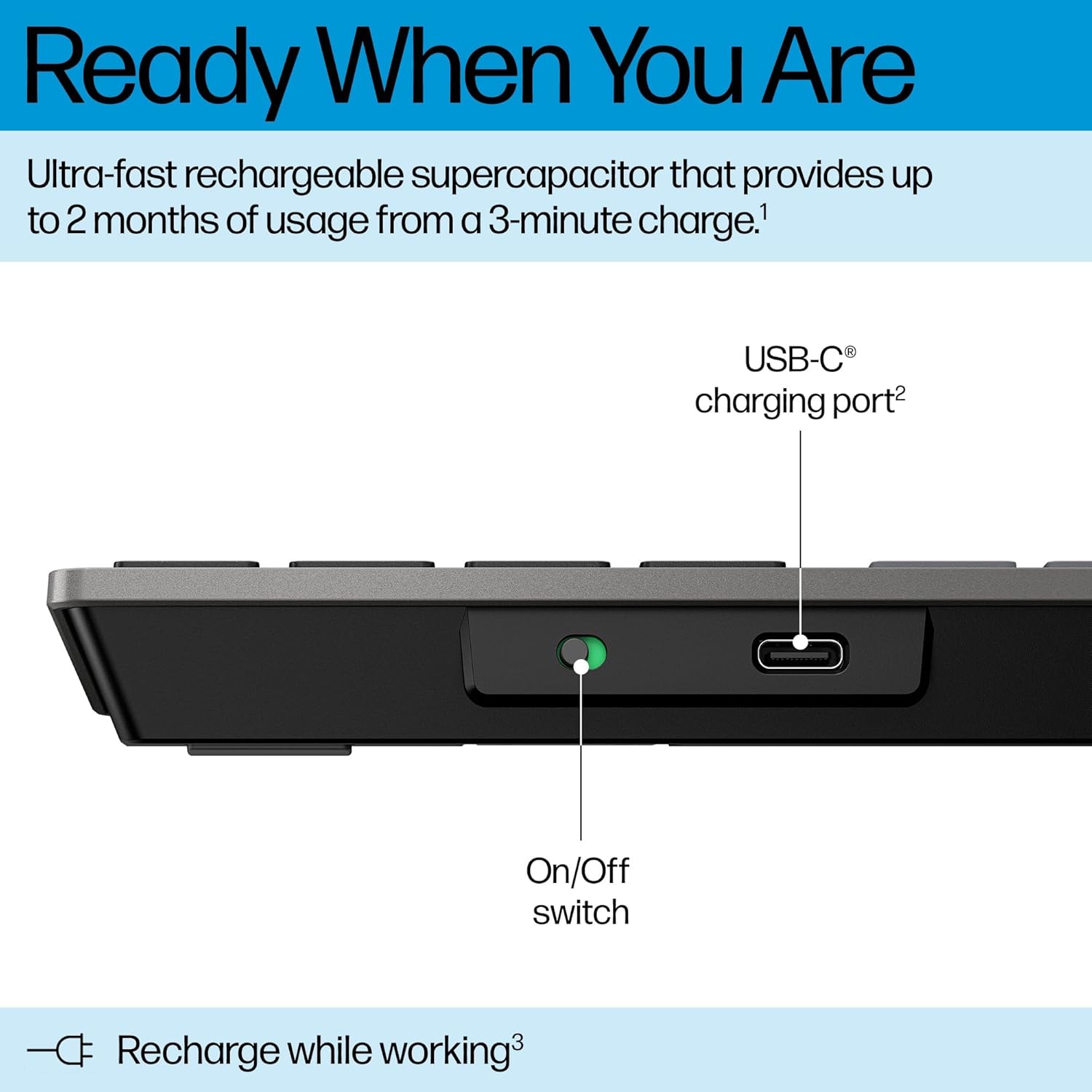 Ready When You Are

Ultra-fast rechargeable supercapacitor that provides up to 2 months of usage from a 3-minute charge.$^1$

USB-C® charging port$^2$

On/Off switch

Recharge while working$^3$