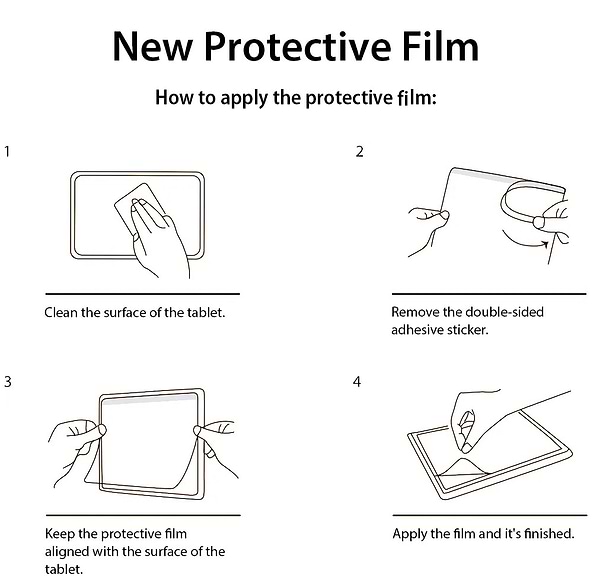 New Protective Film

How to apply the protective film:

1

Clean the surface of the tablet.

2

Remove the double-sided adhesive sticker.

3

Keep the protective film aligned with the surface of the tablet.

4

Apply the film and it's finished.