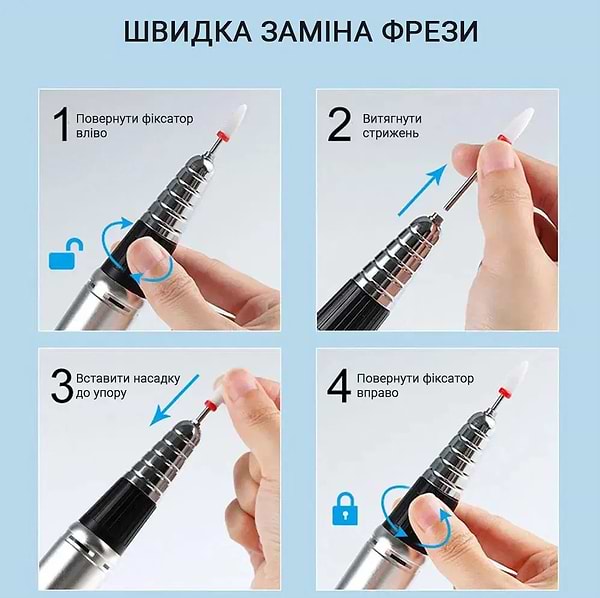 ШВИДКА ЗАМІНА ФРЕЗИ

1 Повернути фіксатор вліво

2 Витягнути стрижень

3 Вставити насадку до упору

4 Повернути фіксатор вправо