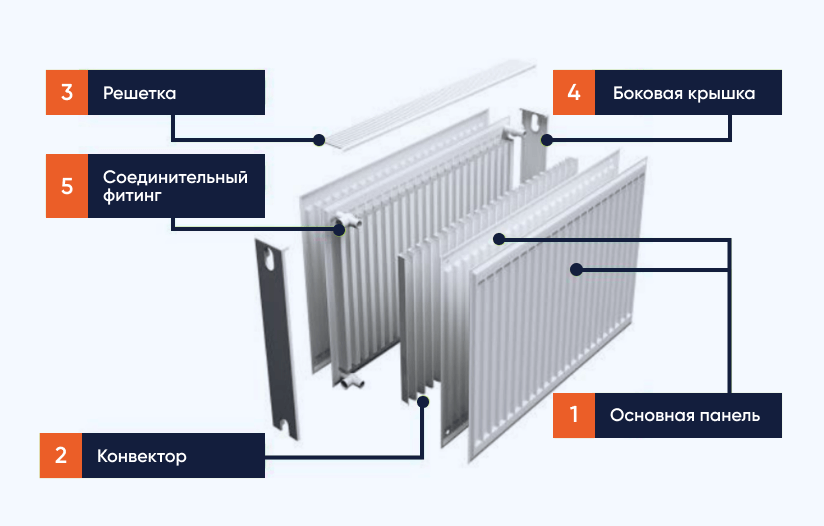 3 Решетка

4 Боковая крышка

5 Соединительный фитинг

1 Основная панель

2 Конвектор