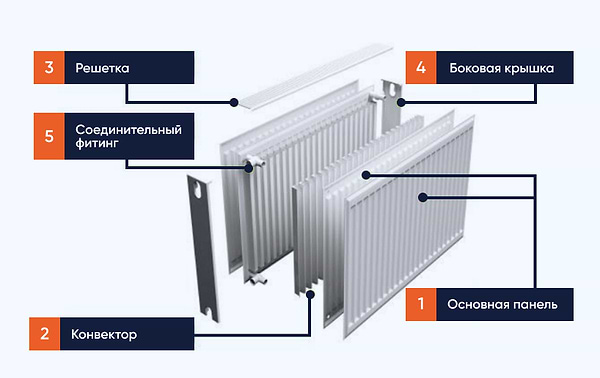 3 Решетка

4 Боковая крышка

5 Соединительный фитинг

1 Основная панель

2 Конвектор