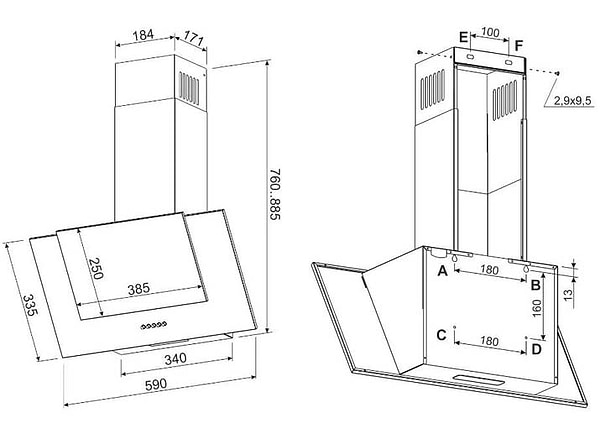 184
171
760..885
250
385
335
340
590
E
100
F
2,9x9,5
A
180
B
13
160
C
180
D