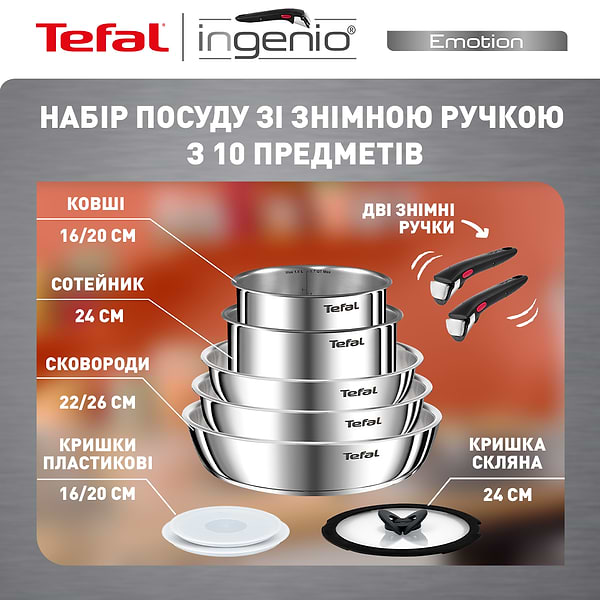 Tefal | ingenio®

Emotion

НАБІР ПОСУДУ ЗІ ЗНІМНОЮ РУЧКОЮ З 10 ПРЕДМЕТІВ

КОВШІ

16/20 СМ

СОТЕЙНИК

24 СМ

СКОВОРОДИ

22/26 СМ

КРИШКИ ПЛАСТИКОВІ

16/20 СМ

ДВІ ЗНІМНІ РУЧКИ

Tefal

Tefal

Tefal

Tefal

Tefal

КРИШКА СКЛЯНА

24 СМ