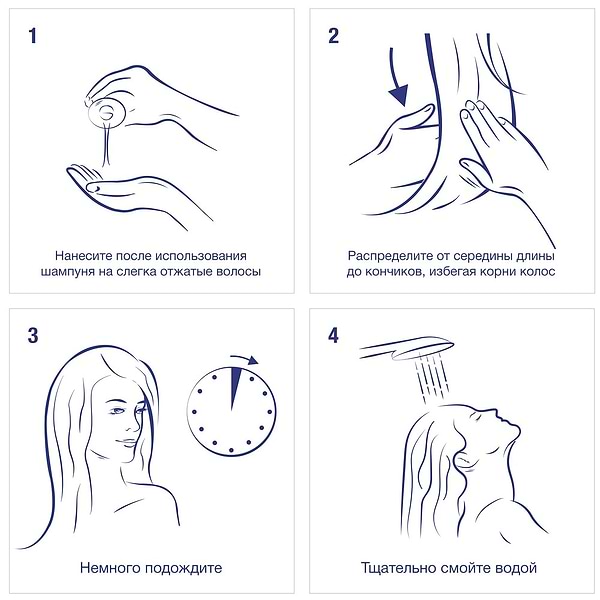 1

Нанесите после использования шампуня на слегка отжатые волосы

2

Распределите от середины длины до кончиков, избегая корни колос

3

Немного подождите

4

Тщательно смойте водой