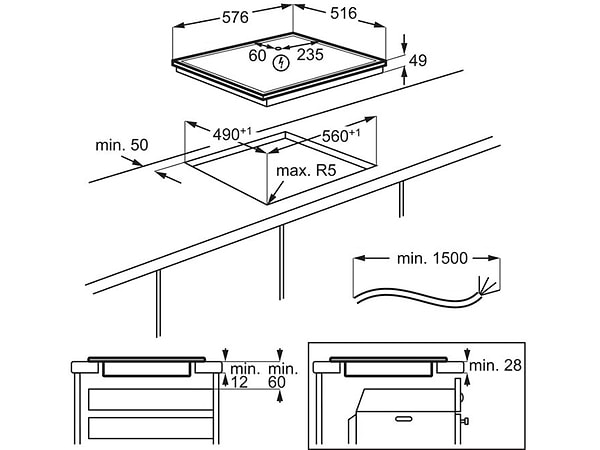 576
516
60
235
49
$490^{+1}$
$560^{+1}$
min. 50
max. R5
min. 1500
min. 12
min. 60
min. 28